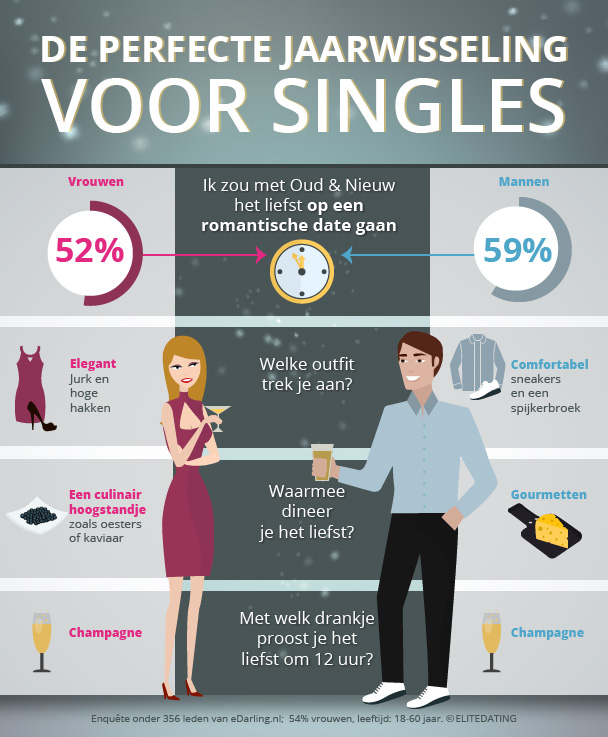 DE PERFECTE JAARWISSELING
VOOR SINGLES

Vrouwen

52%

Ik zou met Oud & Nieuw het liefst op een romantische date gaan

Mannen

59%

Elegant
Jurk en hoge hakken

Welke outfit trek je aan?

Comfortabel
sneakers en een spijkerbroek

Een culinair hoogstandje
zoals oesters of kaviaar

Waarmee dineer je het liefst?

Gourmetten

Champagne

Met welk drankje proost je het liefst om 12 uur?

Champagne

Enquête onder 356 leden van eDarling.nl; 54% vrouwen, leeftijd: 18-60 jaar. ©ELITEDATING